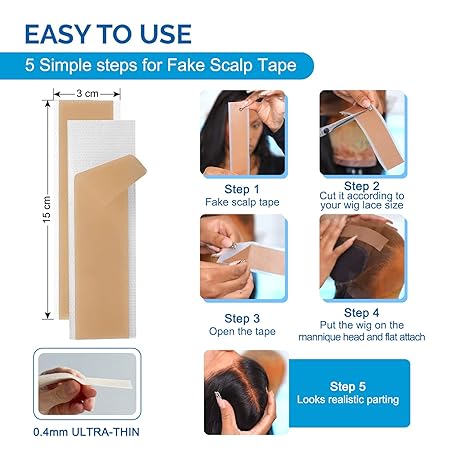 EASY TO USE

5 Simple steps for Fake Scalp Tape

3 cm

15 cm

0.4mm ULTRA-THIN

Step 1
Fake scalp tape

Step 2
Cut it according to your wig lace size

Step 3
Open the tape

Step 4
Put the wig on the mannique head and flat attach

Step 5
Looks realistic parting